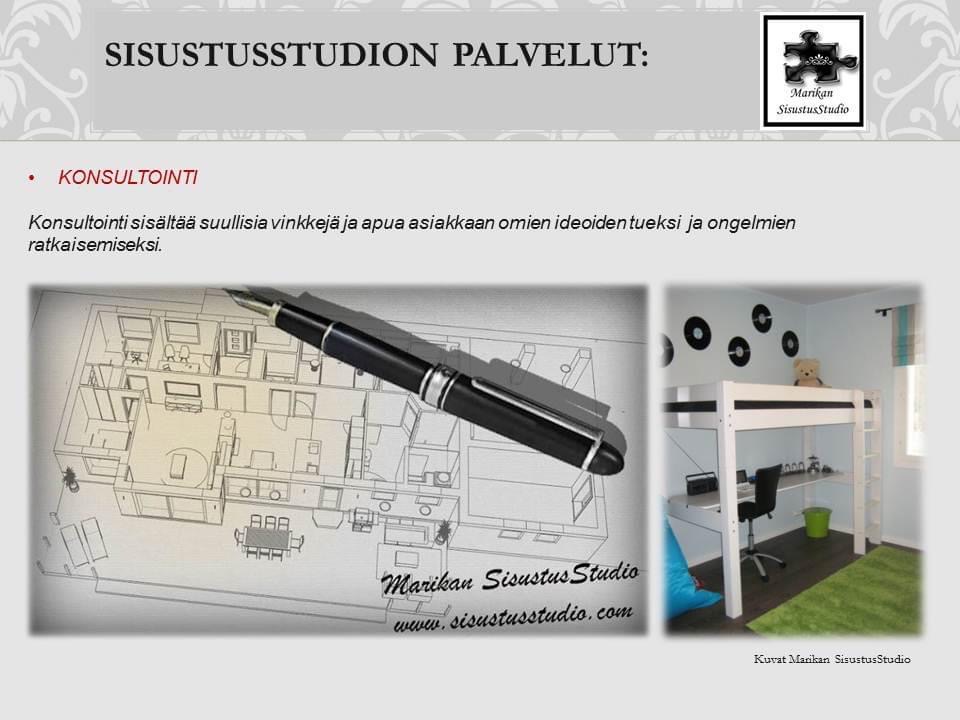 SISUSTUSSTUDION PALVELUT:

Marikan SisustusStudio

• KONSULTOINTI

Konsultointi sisältää suullisia vinkkejä ja apua asiakkaan omien ideoiden tueksi ja ongelmien ratkaisemiseksi.

Marikan SisustusStudio
www.sisustusstudio.com

Kuvat Marikan SisustusStudio